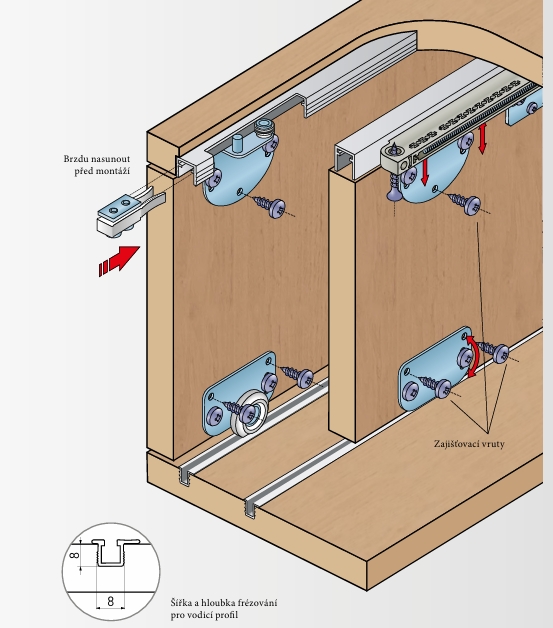 Brzdu nasunout před montáží

Zajišťovací vruty

8

8

Šířka a hloubka frézování pro vodicí profil