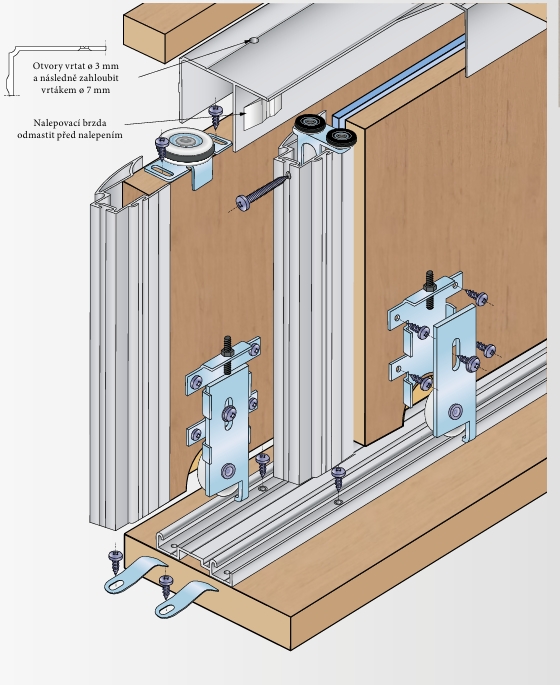 Otvory vrtat ø 3 mm a následně zahloubit vrtákem ø 7 mm

Nalepovací brzda odmastit před nalepením