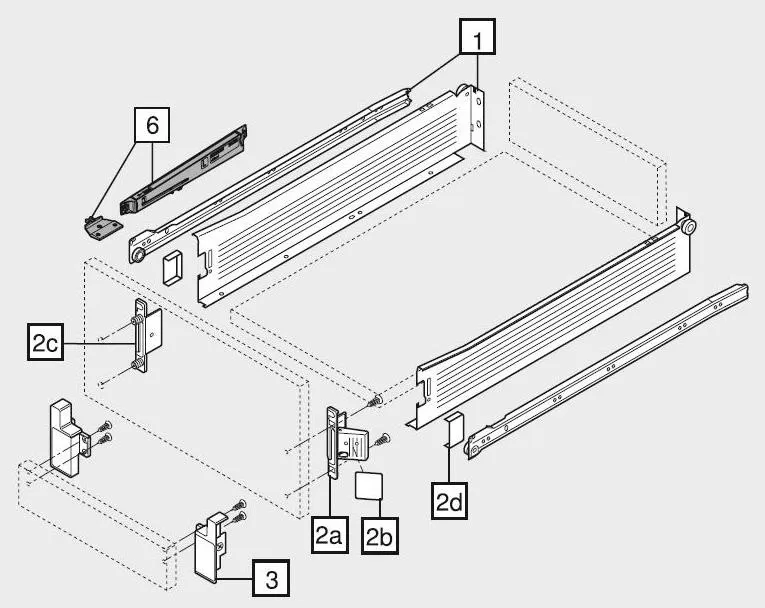 1

6

2c

2a

2b

2d

3