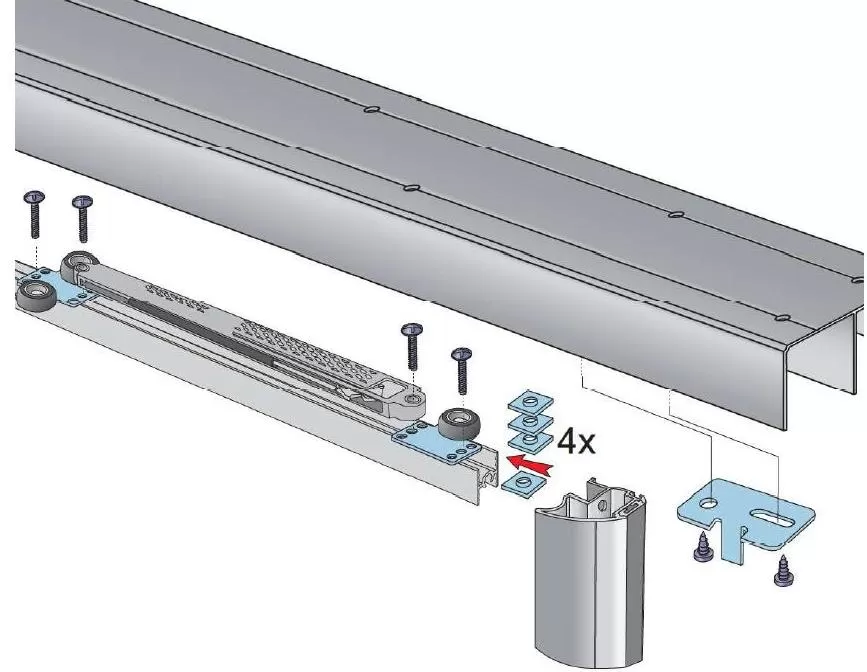 4x