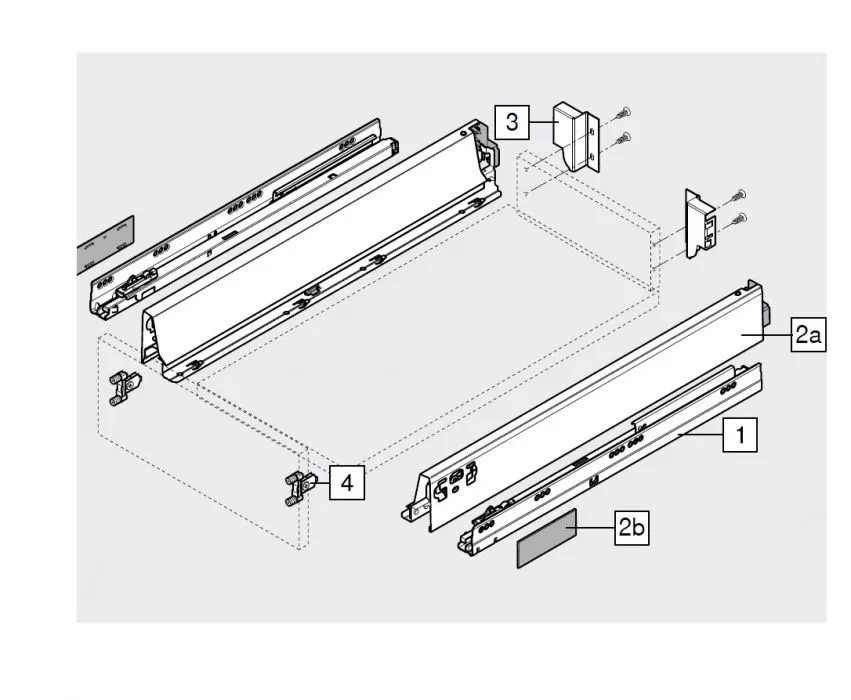 3

2a

1

4

2b