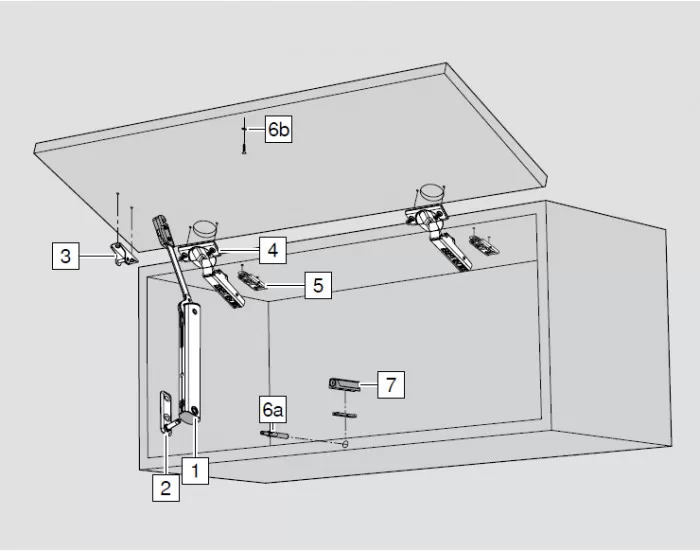 6b
3
4
5
7
6a
1
2