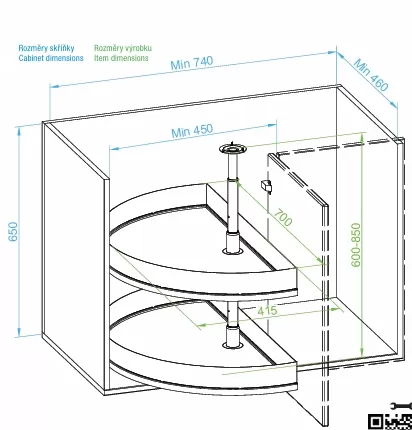 Rozměry skříňky
Cabinet dimensions

Rozměry výrobku
Item dimensions

Min 740

Min 460

Min 450

650

700

600-850

415