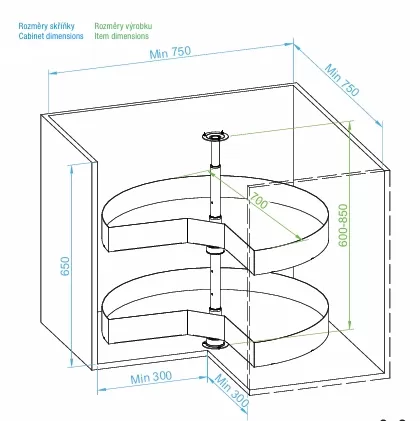 Rozměry skříňky
Cabinet dimensions

Rozměry výrobku
Item dimensions

Min 750
Min 750
700
600-850
650
Min 300
Min 300